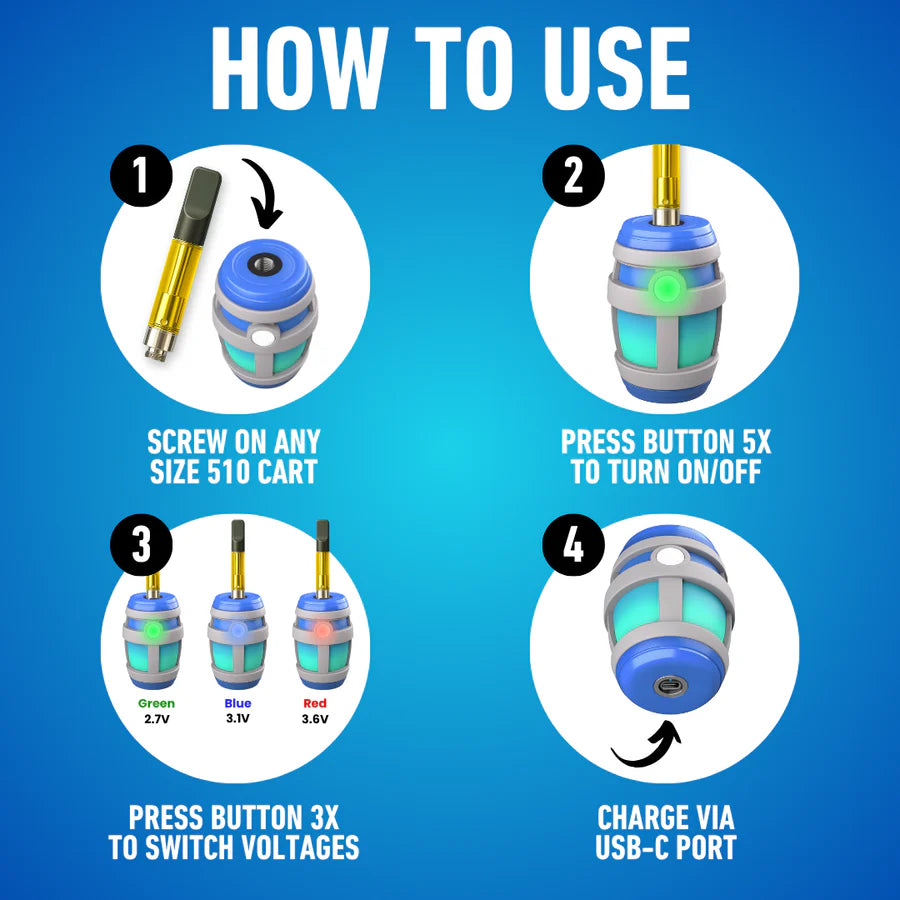 HOW TO USE

1

SCREW ON ANY SIZE 510 CART

2

PRESS BUTTON 5X TO TURN ON/OFF

3

Green
2.7V

Blue
3.1V

Red
3.6V

PRESS BUTTON 3X TO SWITCH VOLTAGES

4

CHARGE VIA USB-C PORT